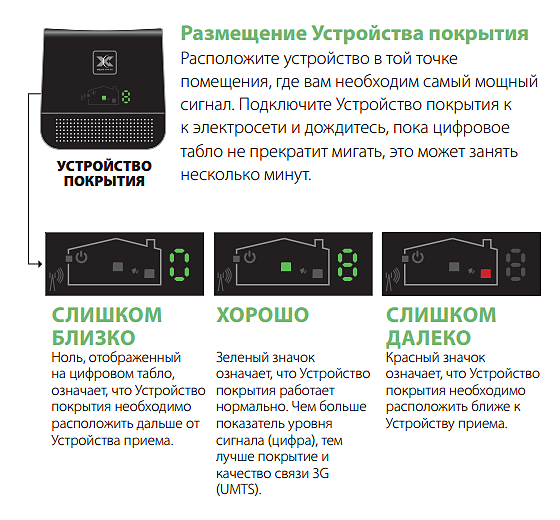 Размещение Устройства покрытия
Расположите устройство в той точке помещения, где вам необходим самый мощный сигнал. Подключите Устройство покрытия к к электросети и дождитесь, пока цифровое табло не прекратит мигать, это может занять несколько минут.

УСТРОЙСТВО ПОКРЫТИЯ

0

8

8

СЛИШКОМ БЛИЗКО
Ноль, отображенный на цифровом табло, означает, что Устройство покрытия необходимо расположить дальше от Устройства приема.

ХОРОШО
Зеленый значок означает, что Устройство покрытия работает нормально. Чем больше показатель уровня сигнала (цифра), тем лучше покрытие и качество связи 3G (UMTS).

СЛИШКОМ ДАЛЕКО
Красный значок означает, что Устройство покрытия необходимо расположить ближе к Устройству приема.